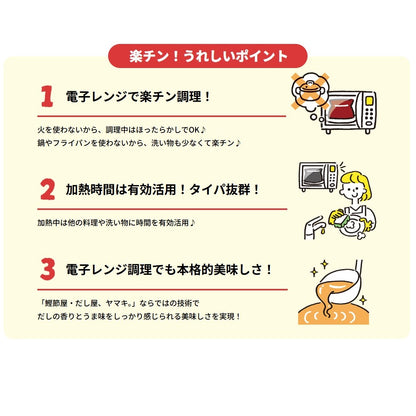 楽チン！うれしいポイント

1 電子レンジで楽チン調理！

火を使わないから、調理中はほったらかしでOK♪
鍋やフライパンを使わないから、洗い物も少なくて楽チン♪

2 加熱時間は有効活用！タイパ抜群！

加熱中は他の料理や洗い物に時間を有効活用♪

3 電子レンジ調理でも本格的美味しさ！

「鰹節屋・だし屋、ヤマキ。」ならではの技術で
だしの香りとうま味をしっかり感じられる美味しさを実現！