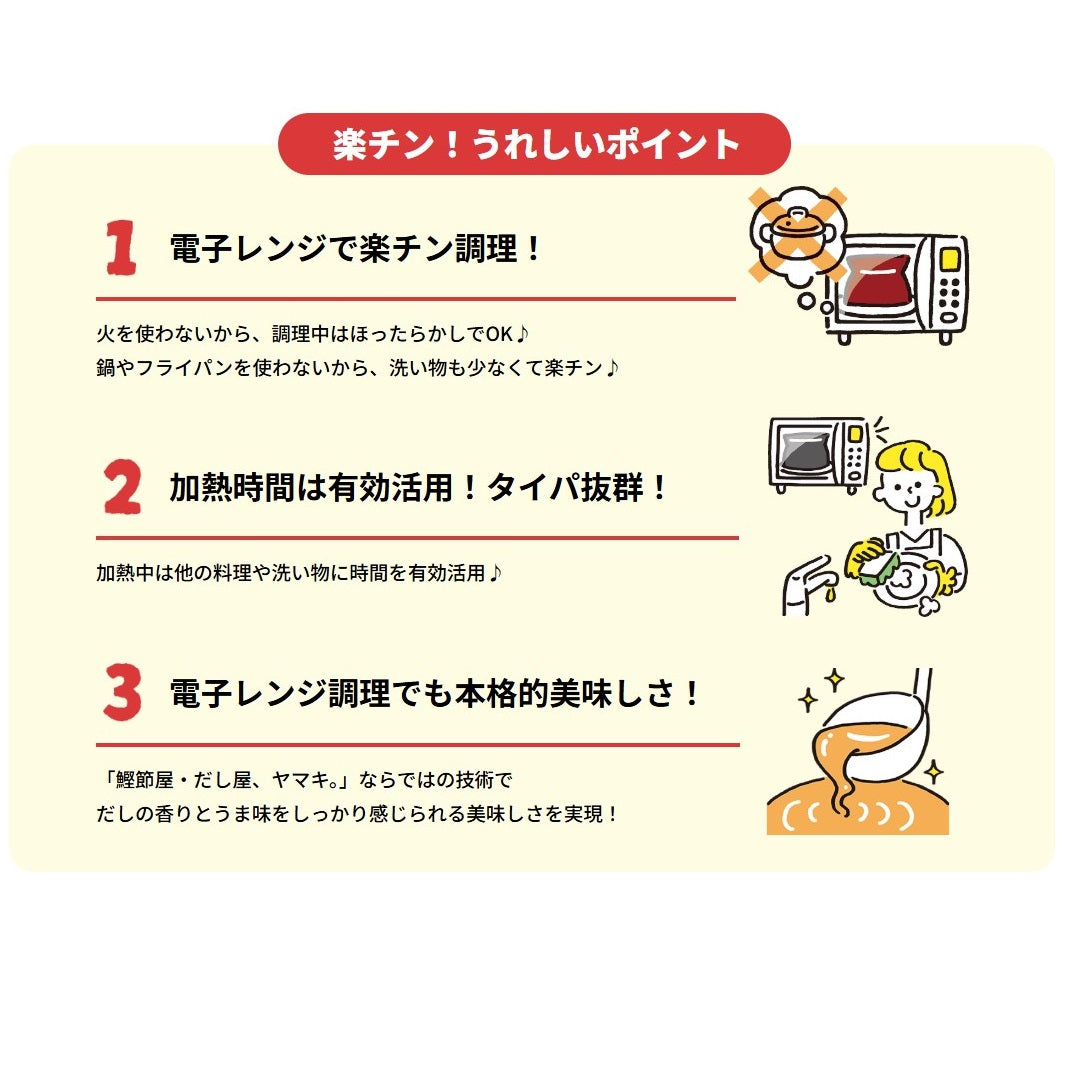 楽チン！うれしいポイント

1 電子レンジで楽チン調理！

火を使わないから、調理中はほったらかしでOK♪
鍋やフライパンを使わないから、洗い物も少なくて楽チン♪

2 加熱時間は有効活用！タイパ抜群！

加熱中は他の料理や洗い物に時間を有効活用♪

3 電子レンジ調理でも本格的美味しさ！

「鰹節屋・だし屋、ヤマキ。」ならではの技術で
だしの香りとうま味をしっかり感じられる美味しさを実現！